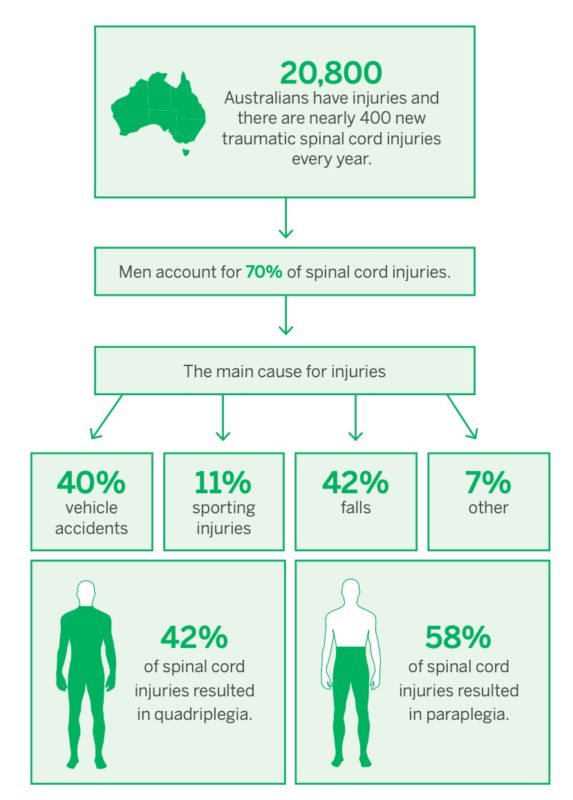 20,800
Australians have injuries and there are nearly 400 new traumatic spinal cord injuries every year.

Men account for 70% of spinal cord injuries.

The main cause for injuries

40%
vehicle accidents

11%
sporting injuries

42%
falls

7%
other

42%
of spinal cord injuries resulted in quadriplegia.

58%
of spinal cord injuries resulted in paraplegia.